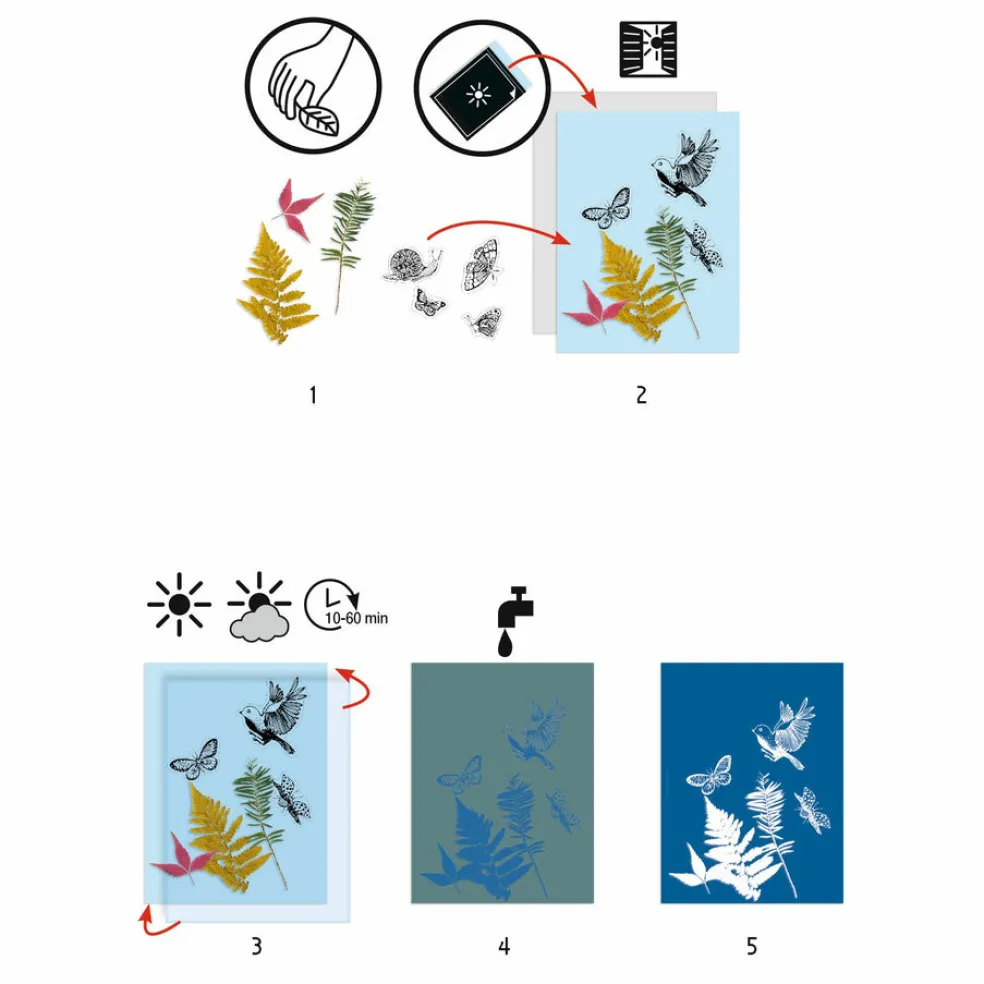 1

2

10-60 min

3

4

5